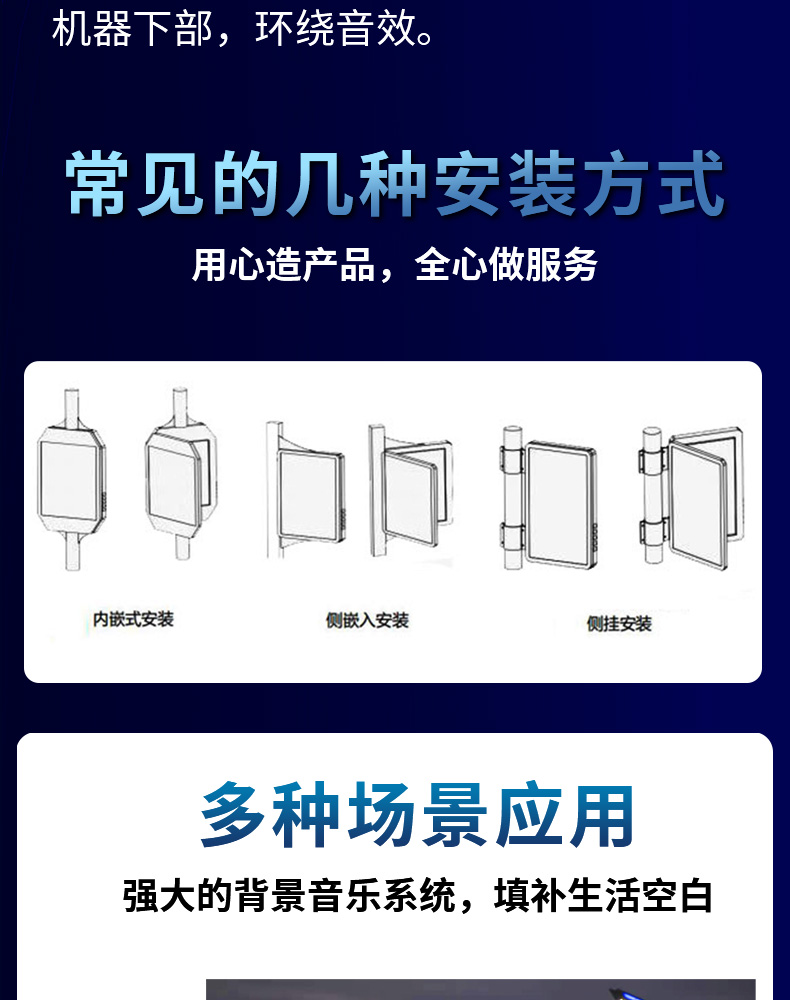 机器下部，环绕音效。

常见的几种安装方式

用心造产品，全心做服务

内嵌式安装

侧嵌入安装

侧挂安装

多种场景应用

强大的背景音乐系统，填补生活空白